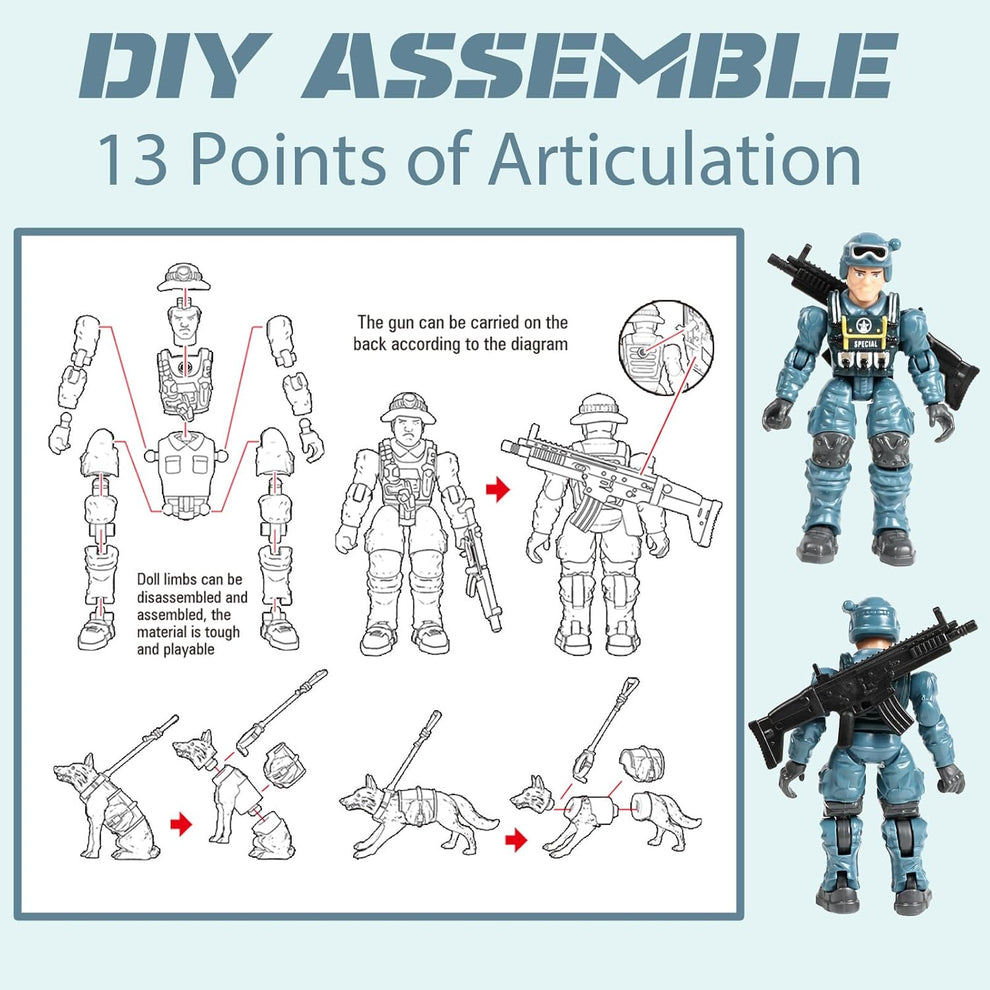 DIY ASSEMBLE
13 Points of Articulation

The gun can be carried on the back according to the diagram

Doll limbs can be disassembled and assembled, the material is tough and playable

SPECIAL