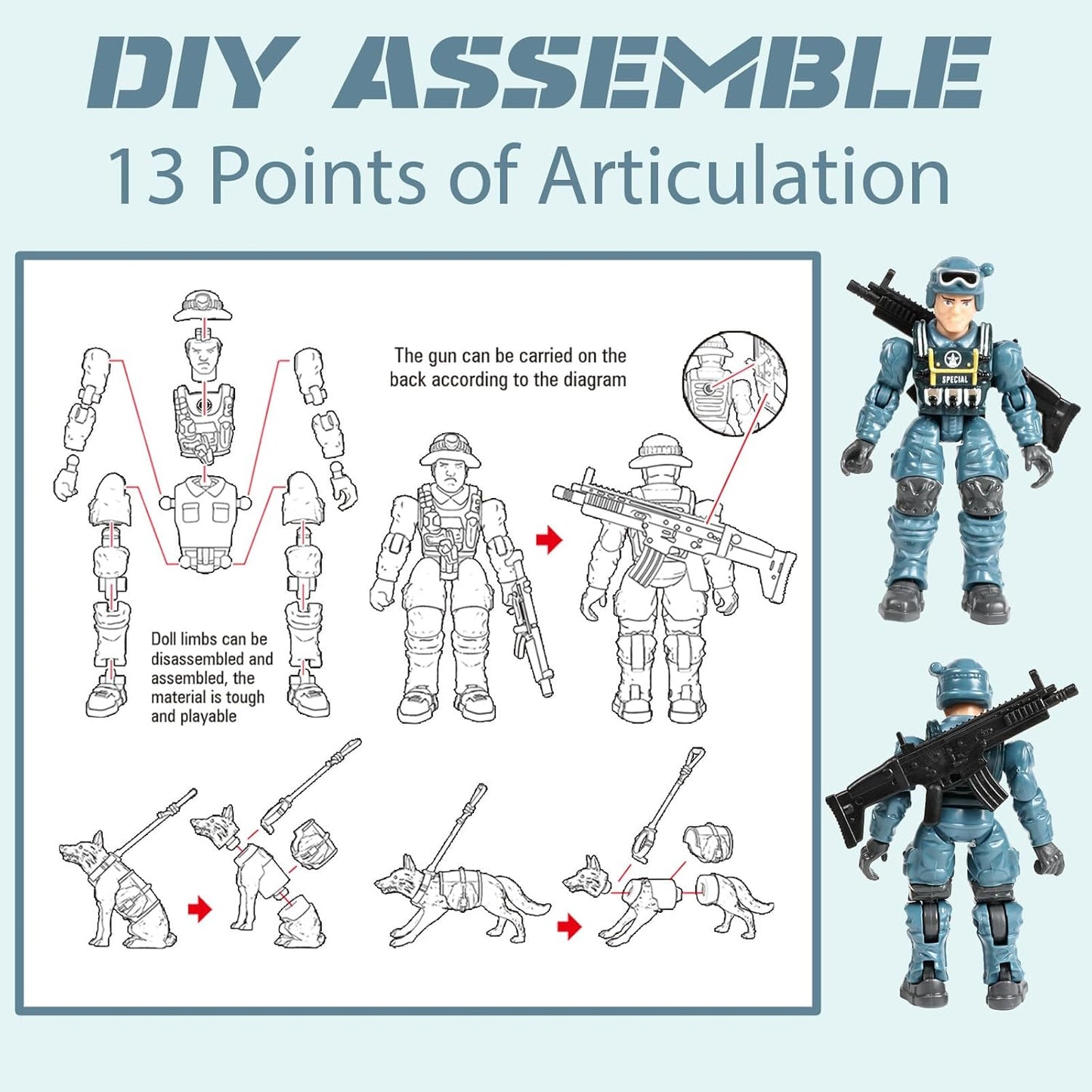 DIY ASSEMBLE
13 Points of Articulation

The gun can be carried on the back according to the diagram

Doll limbs can be disassembled and assembled, the material is tough and playable

SPECIAL